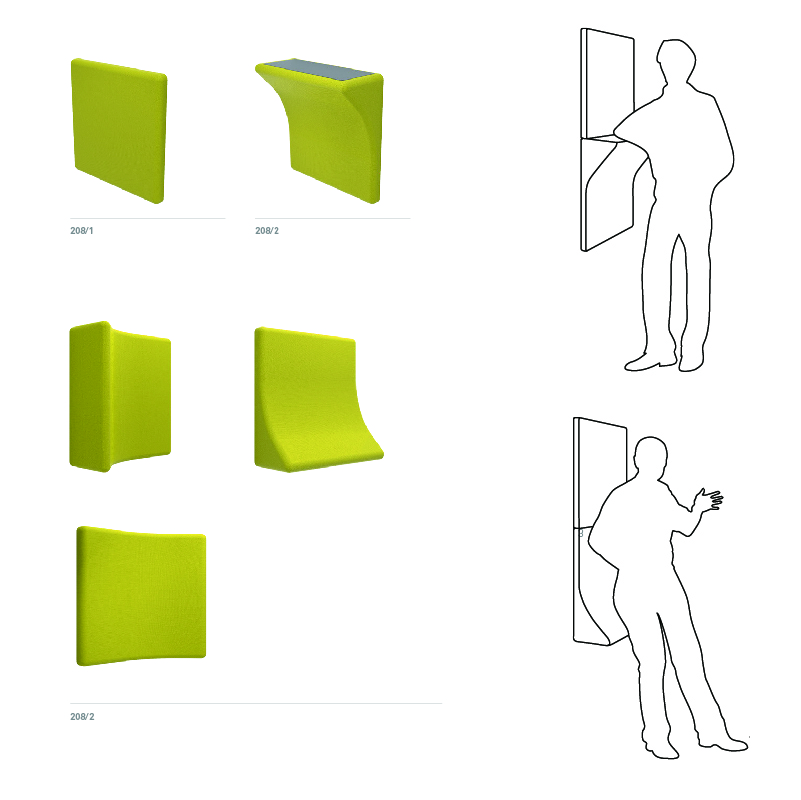 208/1

208/2

208/2